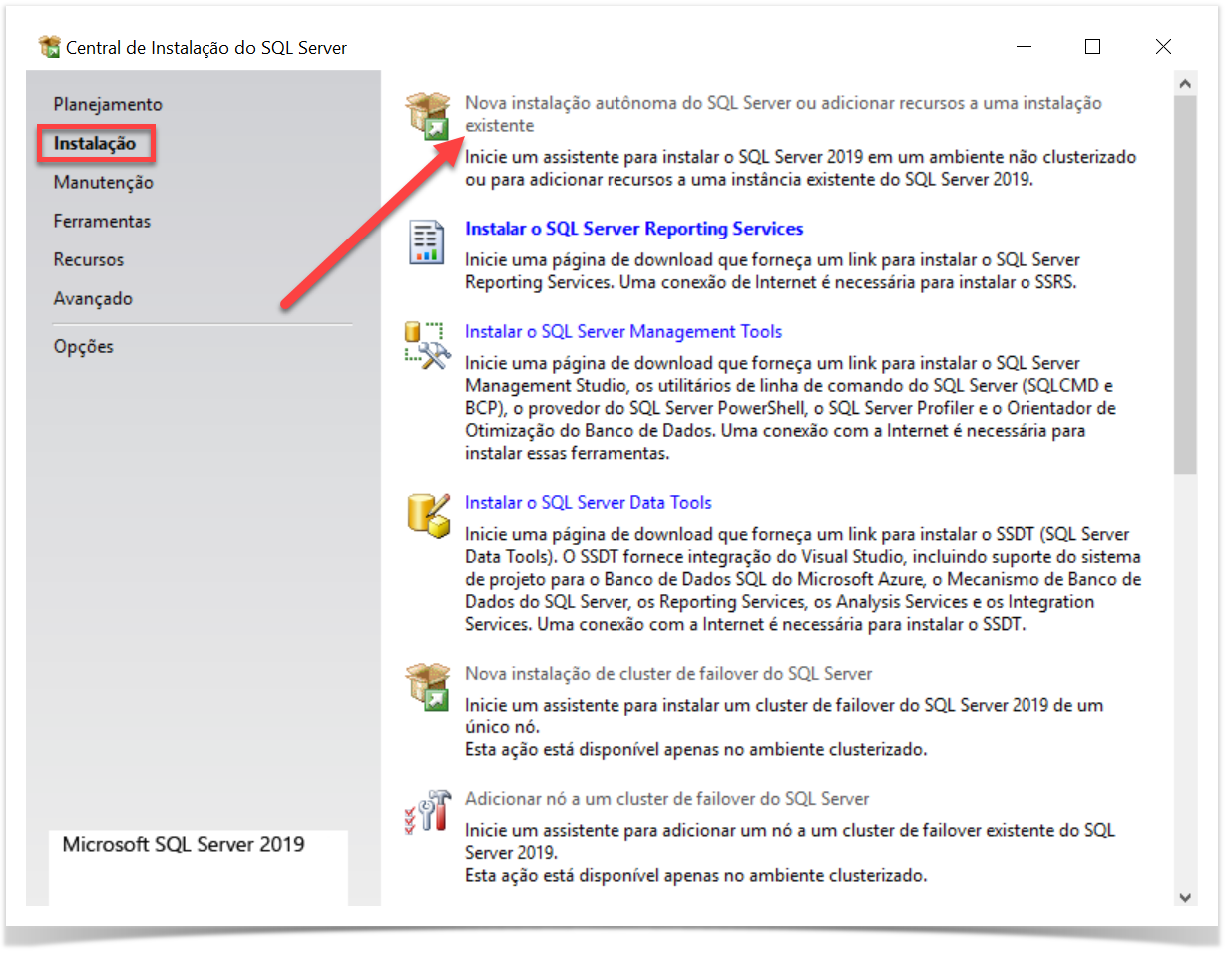 Central de Instalação do SQL Server

Planejamento
Instalação
Manutenção
Ferramentas
Recursos
Avançado
Opções

Microsoft SQL Server 2019

Nova instalação autônoma do SQL Server ou adicionar recursos a uma instalação existente
Inicie um assistente para instalar o SQL Server 2019 em um ambiente não clusterizado ou para adicionar recursos a uma instância existente do SQL Server 2019.

Instalar o SQL Server Reporting Services
Inicie uma página de download que forneça um link para instalar o SQL Server Reporting Services. Uma conexão de Internet é necessária para instalar o SSRS.

Instalar o SQL Server Management Tools
Inicie uma página de download que forneça um link para instalar o SQL Server Management Studio, os utilitários de linha de comando do SQL Server (SQLCMD e BCP), o provedor do SQL Server PowerShell, o SQL Server Profiler e o Orientador de Otimização do Banco de Dados. Uma conexão com a Internet é necessária para instalar essas ferramentas.

Instalar o SQL Server Data Tools
Inicie uma página de download que forneça um link para instalar o SSDT (SQL Server Data Tools). O SSDT fornece integração do Visual Studio, incluindo suporte do sistema de projeto para o Banco de Dados SQL do Microsoft Azure, o Mecanismo de Banco de Dados do SQL Server, os Reporting Services, os Analysis Services e os Integration Services. Uma conexão com a Internet é necessária para instalar o SSDT.

Nova instalação de cluster de failover do SQL Server
Inicie um assistente para instalar um cluster de failover do SQL Server 2019 de um único nó.
Esta ação está disponível apenas no ambiente clusterizado.

Adicionar nó a um cluster de failover do SQL Server
Inicie um assistente para adicionar um nó a um cluster de failover existente do SQL Server 2019.
Esta ação está disponível apenas no ambiente clusterizado.